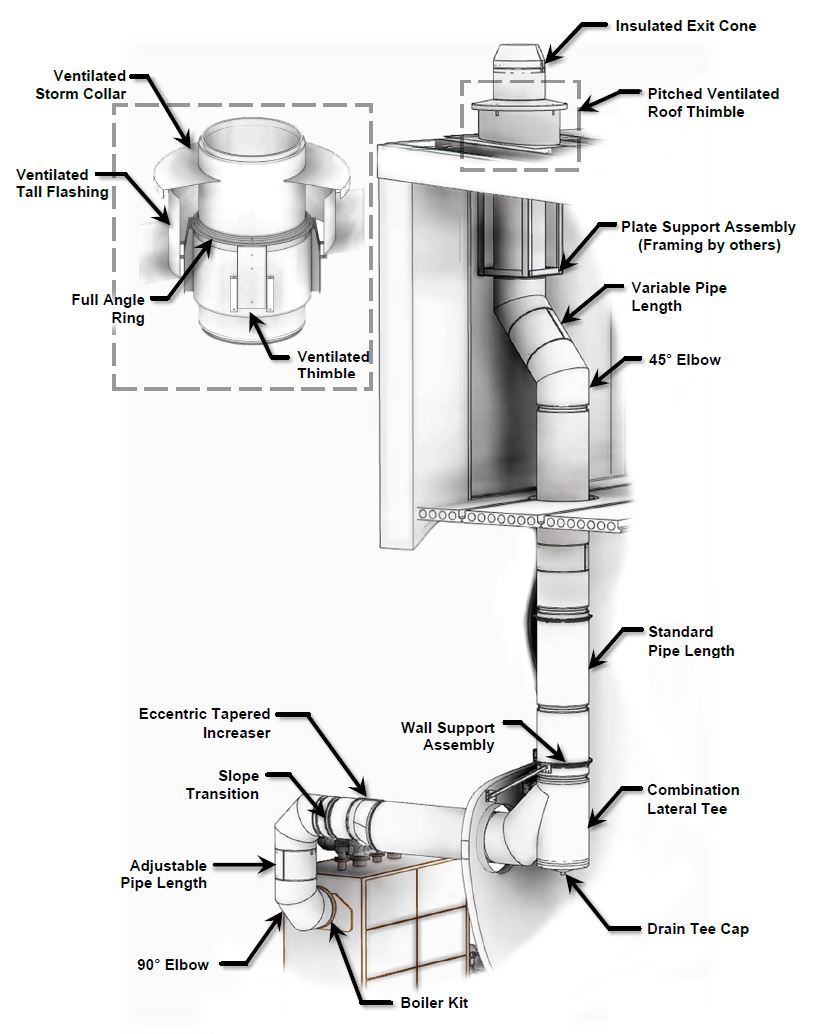 Insulated Exit Cone

Ventilated Storm Collar

Pitched Ventilated Roof Thimble

Ventilated Tall Flashing

Plate Support Assembly (Framing by others)

Full Angle Ring

Variable Pipe Length

Ventilated Thimble

45° Elbow

Standard Pipe Length

Eccentric Tapered Increaser

Wall Support Assembly

Slope Transition

Combination Lateral Tee

Adjustable Pipe Length

Drain Tee Cap

90° Elbow

Boiler Kit